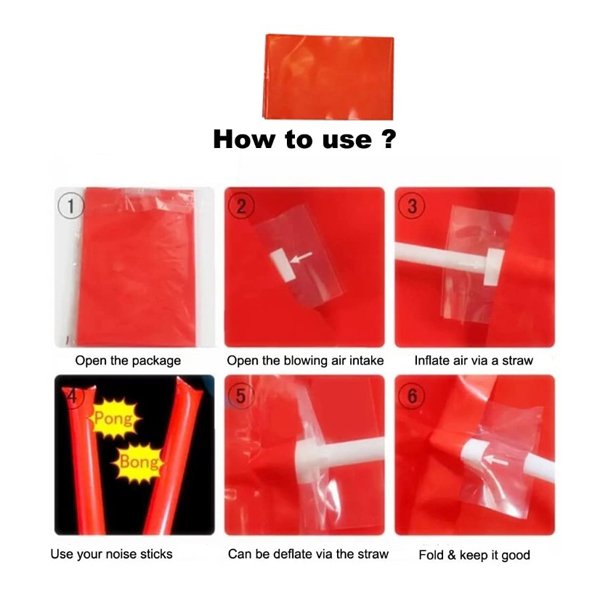 How to use ?

1
Open the package

2
Open the blowing air intake

3
Inflate air via a straw

4
Pong
Bong
Use your noise sticks

5
Can be deflate via the straw

6
Fold & keep it good